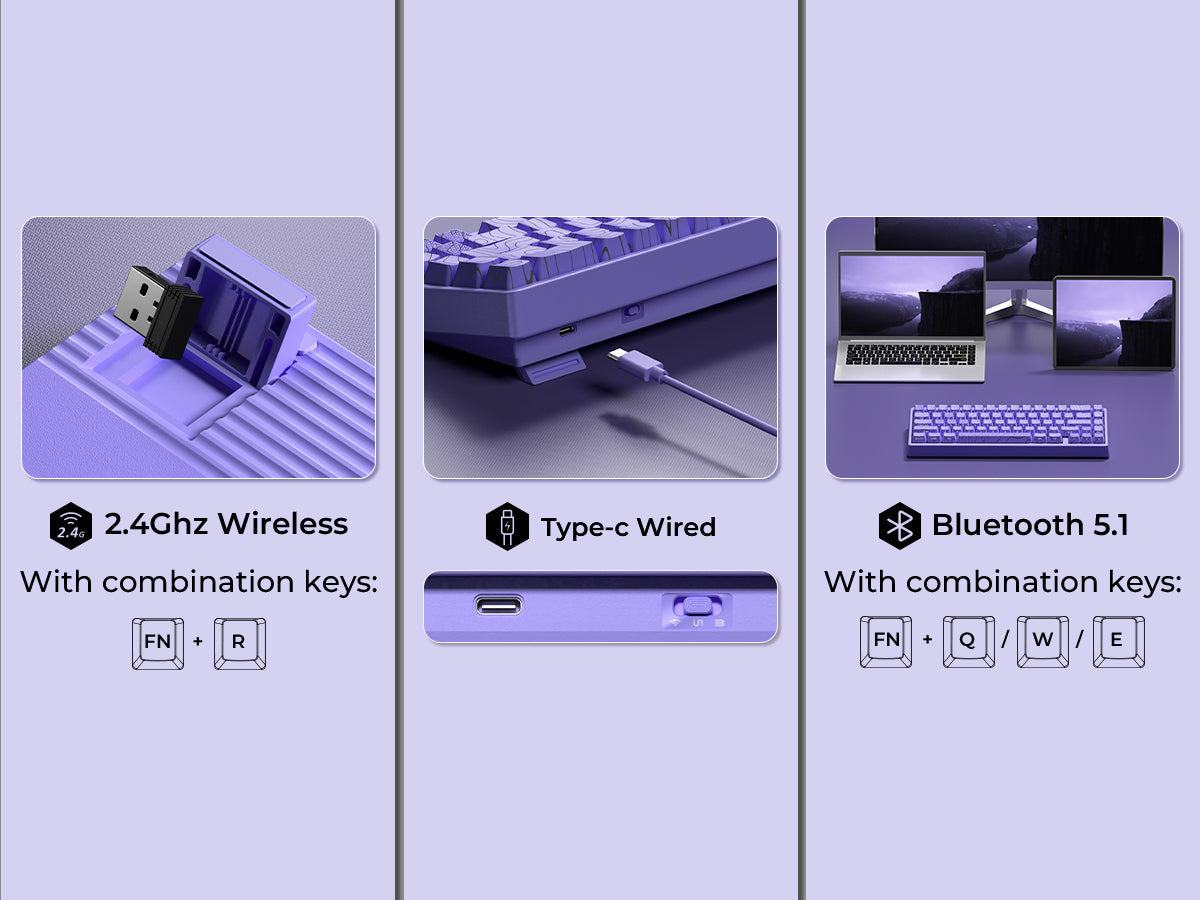 2.4G 2.4Ghz Wireless

With combination keys:

FN + R

Type-c Wired

Bluetooth 5.1

With combination keys:

FN + Q / W / E